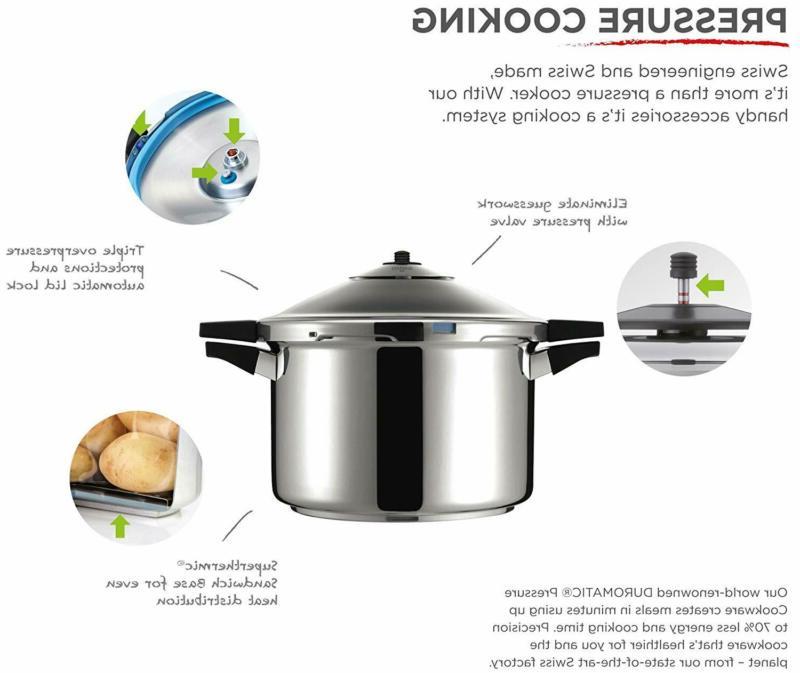 PRESSURE COOKING

Swiss engineered and Swiss made, it's more than a pressure cooker. With our handy accessories it's a cooking system.

Eliminate guesswork with pressure valve

Triple overpressure protections and automatic lid lock

Superthermic® Sandwich Base for even heat distribution

Our world-renowned DUROMATIC® Pressure Cookware creates meals in minutes using up to 70% less energy and cooking time. Precision cookware that's healthier for you and the planet – from our state-of-the-art Swiss factory.